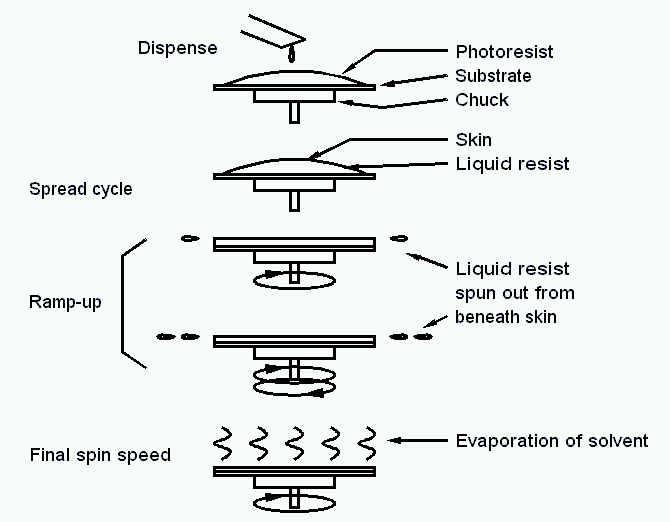 Dispense

Photoresist

Substrate

Chuck

Skin

Liquid resist

Spread cycle

Ramp-up

Liquid resist spun out from beneath skin

Final spin speed

Evaporation of solvent